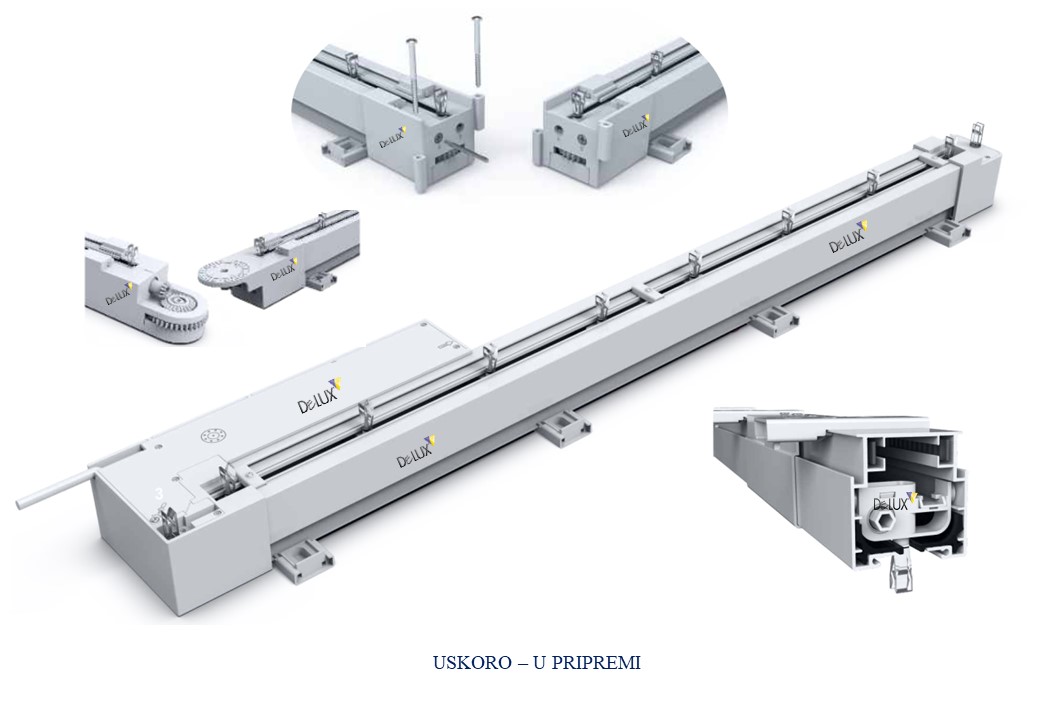 DeLUX

DeLUX

DeLUX

DeLUX

DeLUX

DeLUX

DeLUX

DeLUX

3

USKORO – U PRIPREMI